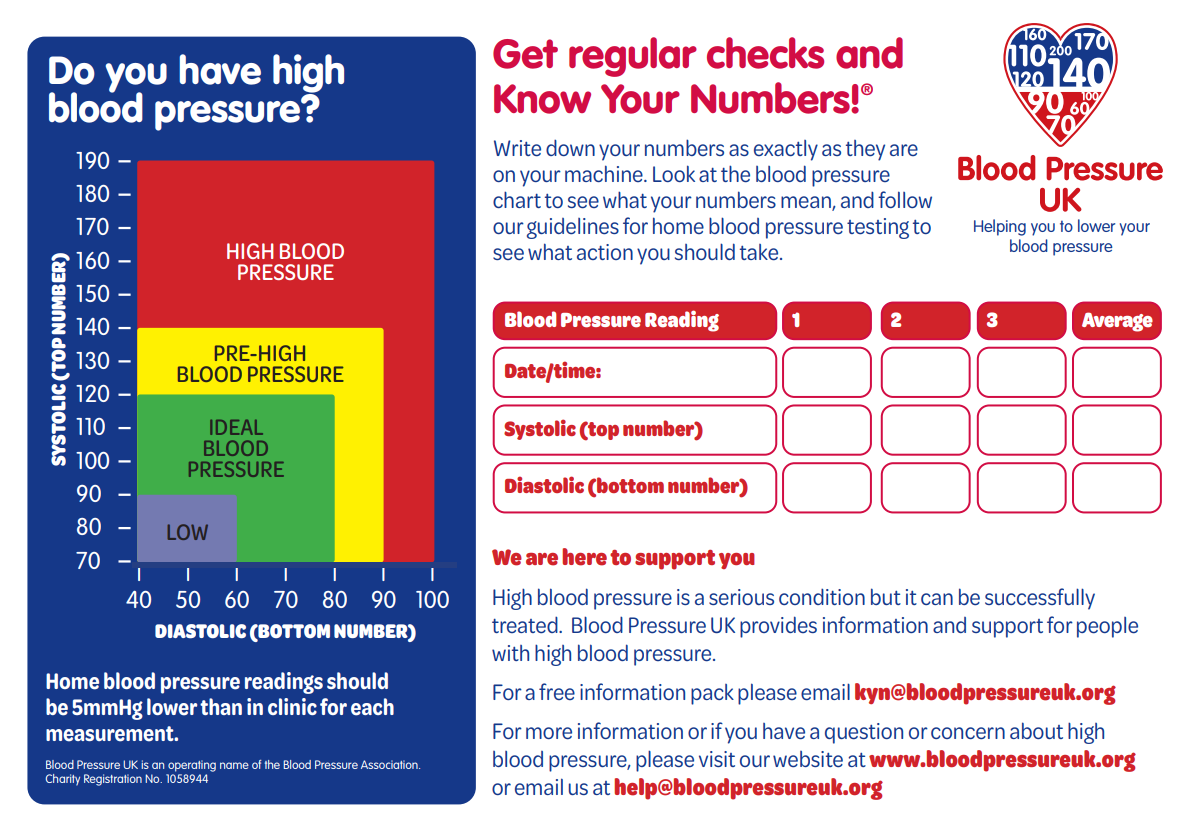 Do you have high blood pressure?

SYSTOLIC (TOP NUMBER)

190
180
170
160
150
140
130
120
110
100
90
80
70

HIGH BLOOD PRESSURE

PRE-HIGH BLOOD PRESSURE

IDEAL BLOOD PRESSURE

LOW

40 50 60 70 80 90 100

DIASTOLIC (BOTTOM NUMBER)

Home blood pressure readings should be 5mmHg lower than in clinic for each measurement.

Blood Pressure UK is an operating name of the Blood Pressure Association. Charity Registration No. 1058944

Get regular checks and Know Your Numbers!®

Write down your numbers as exactly as they are on your machine. Look at the blood pressure chart to see what your numbers mean, and follow our guidelines for home blood pressure testing to see what action you should take.

160 110 200 170 120 140 90 60 100 70

Blood Pressure UK
Helping you to lower your blood pressure

| Blood Pressure Reading | 1 | 2 | 3 | Average |
|---|---|---|---|---|
| Date/time: | | | | |
| Systolic (top number) | | | | |
| Diastolic (bottom number) | | | | |

We are here to support you

High blood pressure is a serious condition but it can be successfully treated. Blood Pressure UK provides information and support for people with high blood pressure.

For a free information pack please email kyn@bloodpressureuk.org

For more information or if you have a question or concern about high blood pressure, please visit our website at www.bloodpressureuk.org or email us at help@bloodpressureuk.org